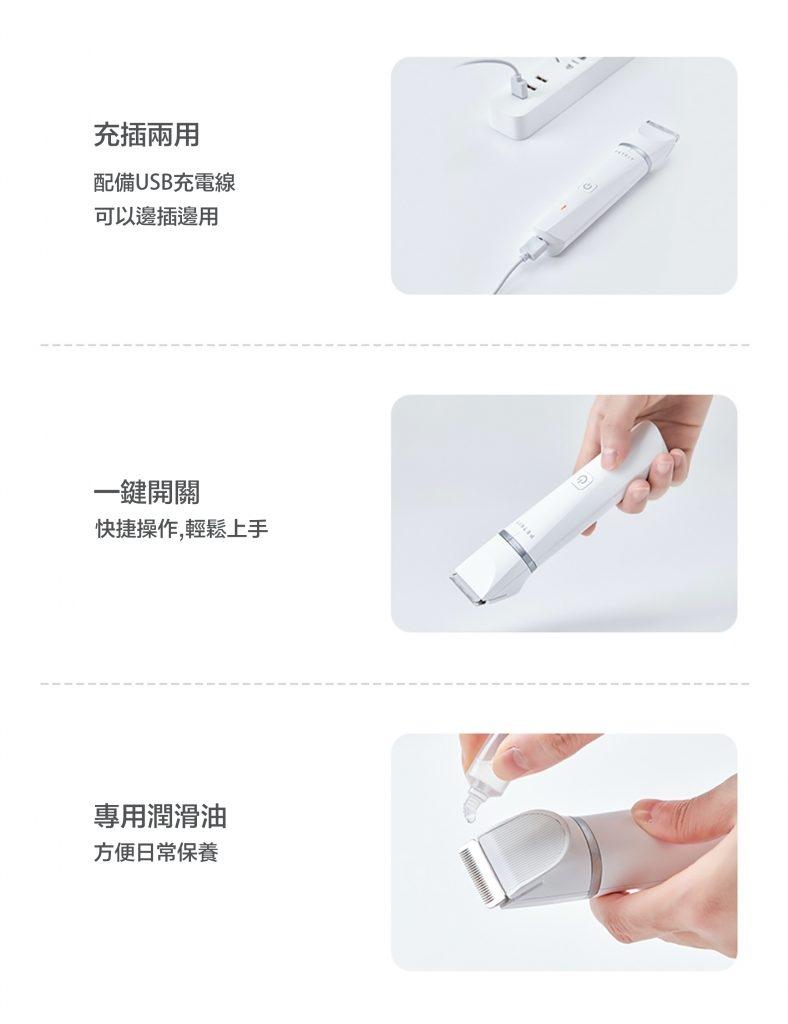 充插兩用

配備USB充電線
可以邊插邊用

一鍵開關

快捷操作,輕鬆上手

專用潤滑油

方便日常保養