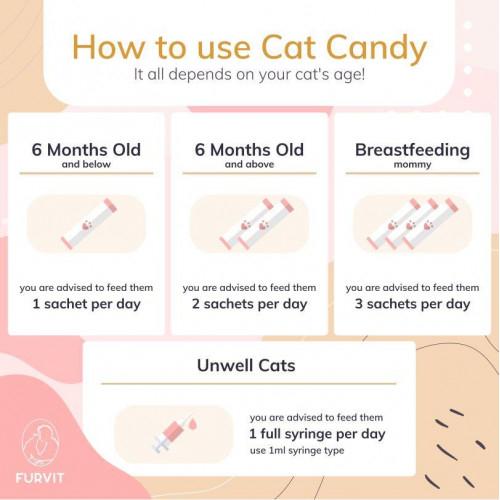 How to use Cat Candy
It all depends on your cat's age!

6 Months Old
and below

you are advised to feed them
1 sachet per day

6 Months Old
and above

you are advised to feed them
2 sachets per day

Breastfeeding
mommy

you are advised to feed them
3 sachets per day

Unwell Cats

you are advised to feed them
1 full syringe per day
use 1ml syringe type

FURVIT