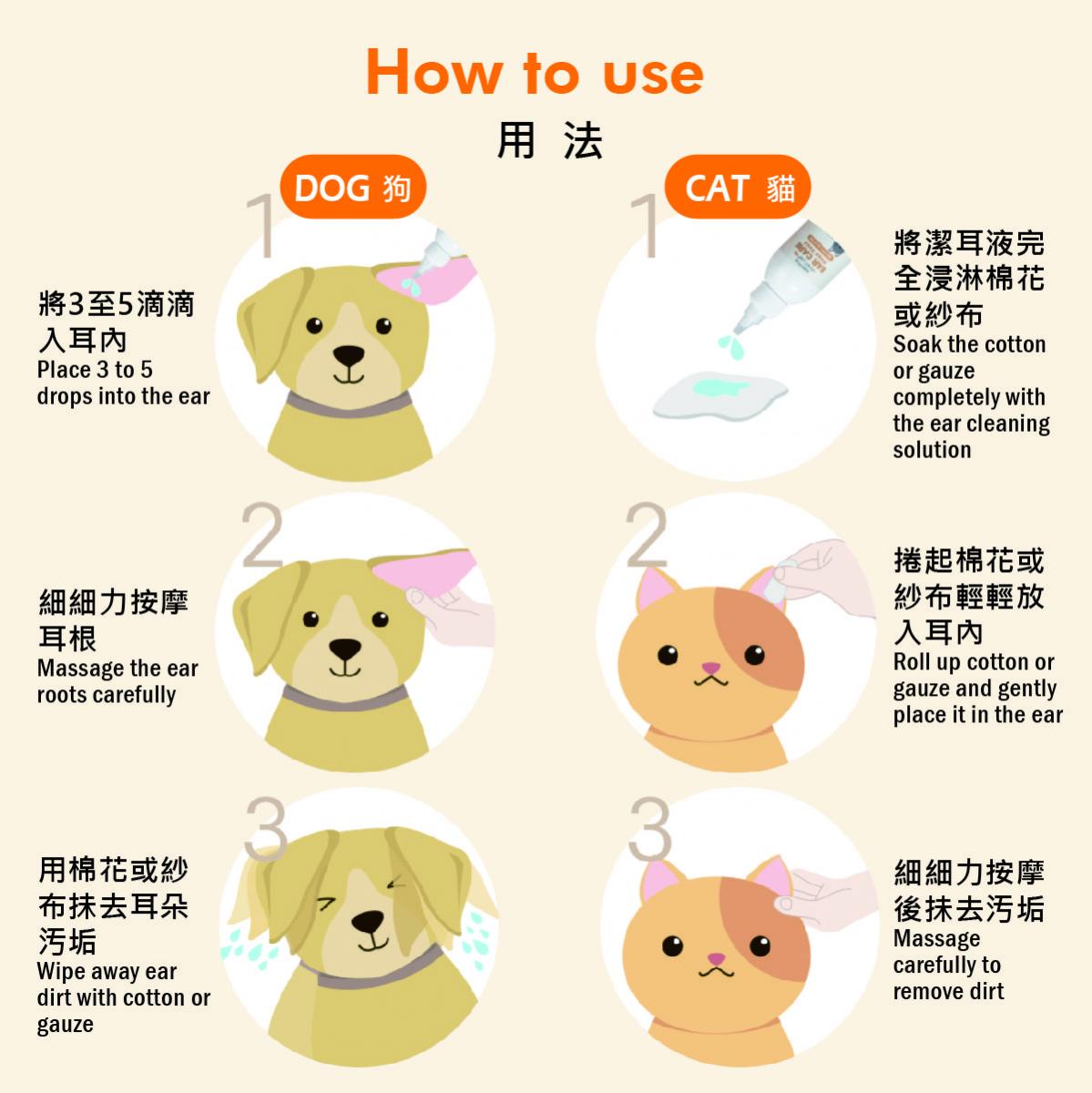 How to use

用 法

DOG 狗

1

將3至5滴滴入耳內
Place 3 to 5 drops into the ear

2

細細力按摩耳根
Massage the ear roots carefully

3

用棉花或紗布抹去耳朵污垢
Wipe away ear dirt with cotton or gauze

CAT 貓

1

將潔耳液完全浸淋棉花或紗布
Soak the cotton or gauze completely with the ear cleaning solution

2

捲起棉花或紗布輕輕放入耳內
Roll up cotton or gauze and gently place it in the ear

3

細細力按摩後抹去污垢
Massage carefully to remove dirt