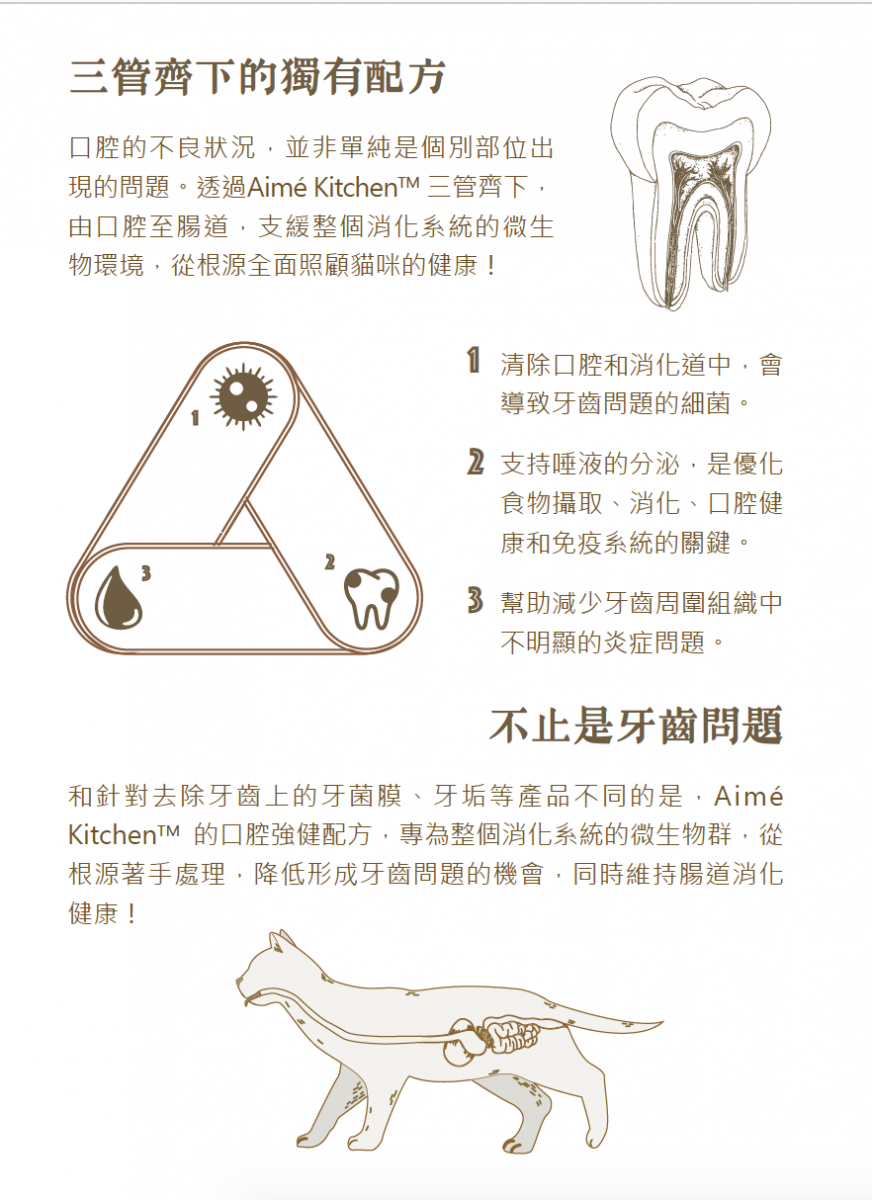 三管齊下的獨有配方

口腔的不良狀況，並非單純是個別部位出現的問題。透過Aimé Kitchen™ 三管齊下，由口腔至腸道，支緩整個消化系統的微生物環境，從根源全面照顧貓咪的健康！

1

2

3

1 清除口腔和消化道中，會導致牙齒問題的細菌。

2 支持唾液的分泌，是優化食物攝取、消化、口腔健康和免疫系統的關鍵。

3 幫助減少牙齒周圍組織中不明顯的炎症問題。

不止是牙齒問題

和針對去除牙齒上的牙菌膜、牙垢等產品不同的是，Aimé Kitchen™ 的口腔強健配方，專為整個消化系統的微生物群，從根源著手處理，降低形成牙齒問題的機會，同時維持腸道消化健康！