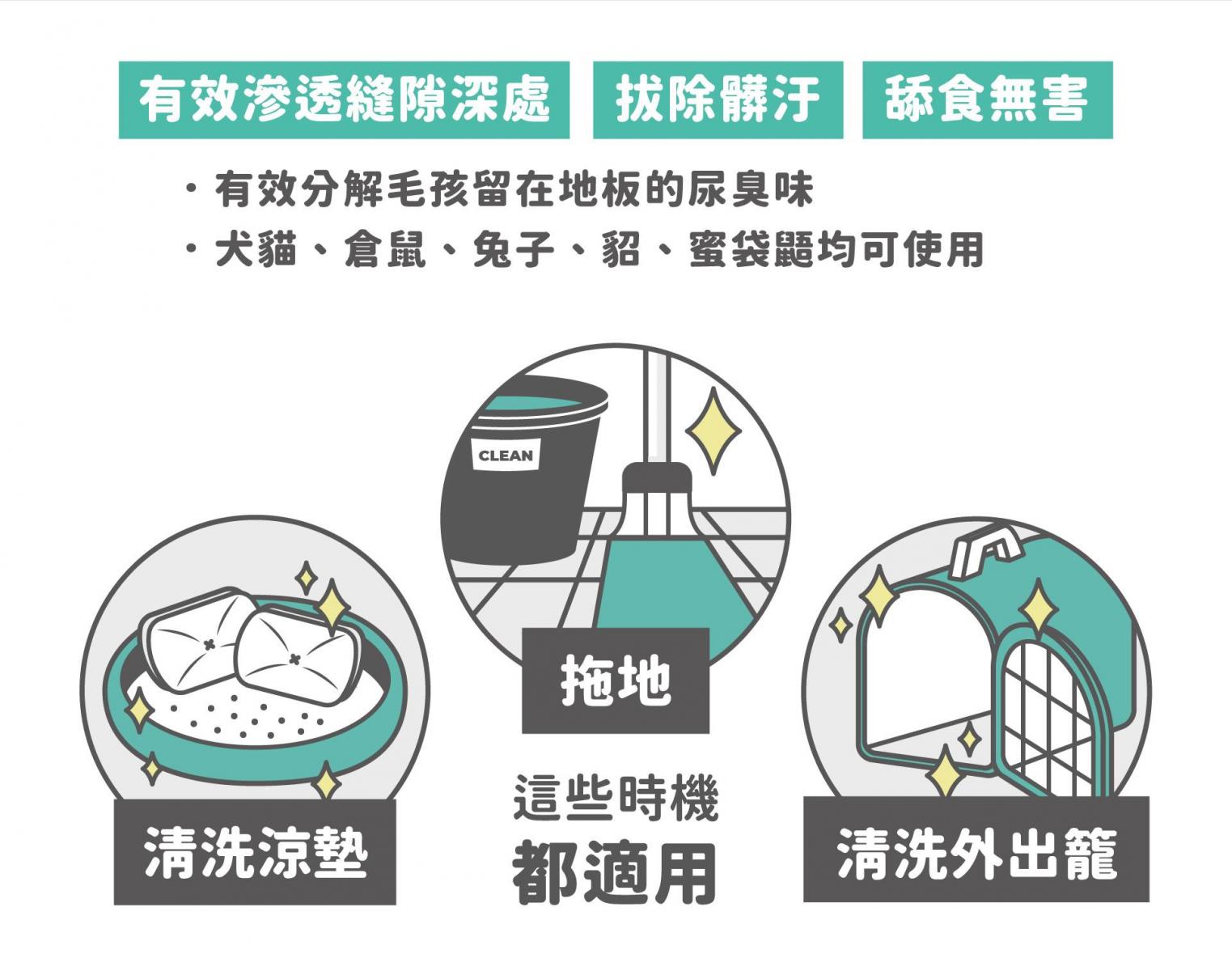 有效滲透縫隙深處 拔除髒汙 舔食無害

・有效分解毛孩留在地板的尿臭味
・犬貓、倉鼠、兔子、貂、蜜袋鼯均可使用

CLEAN

拖地

清洗涼墊

這些時機
都適用

清洗外出籠