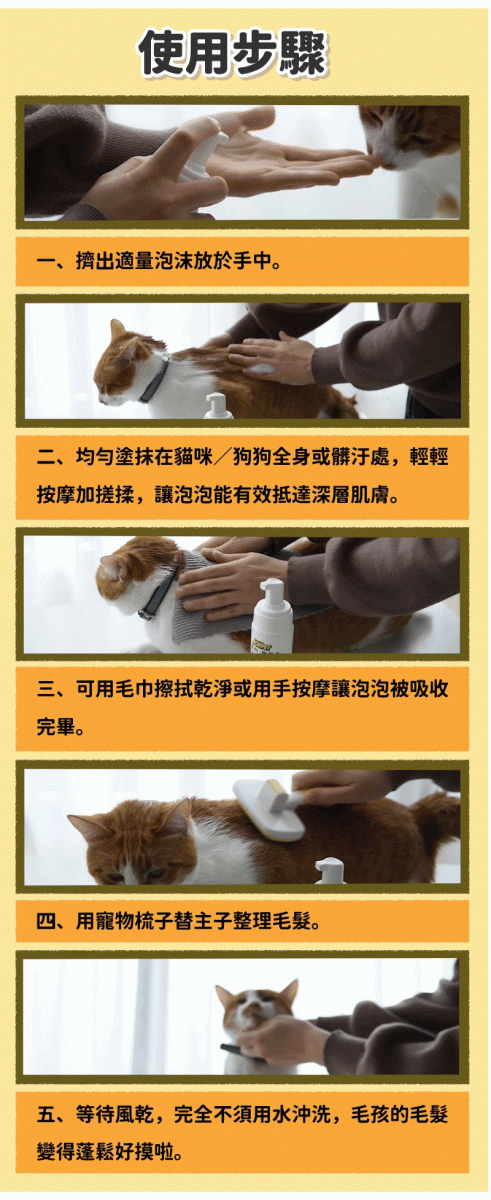 使用步驟

一、擠出適量泡沫放於手中。

二、均勻塗抹在貓咪／狗狗全身或髒汙處，輕輕按摩加搓揉，讓泡泡能有效抵達深層肌膚。

三、可用毛巾擦拭乾淨或用手按摩讓泡泡被吸收完畢。

四、用寵物梳子替主子整理毛髮。

五、等待風乾，完全不須用水沖洗，毛孩的毛髮變得蓬鬆好摸啦。